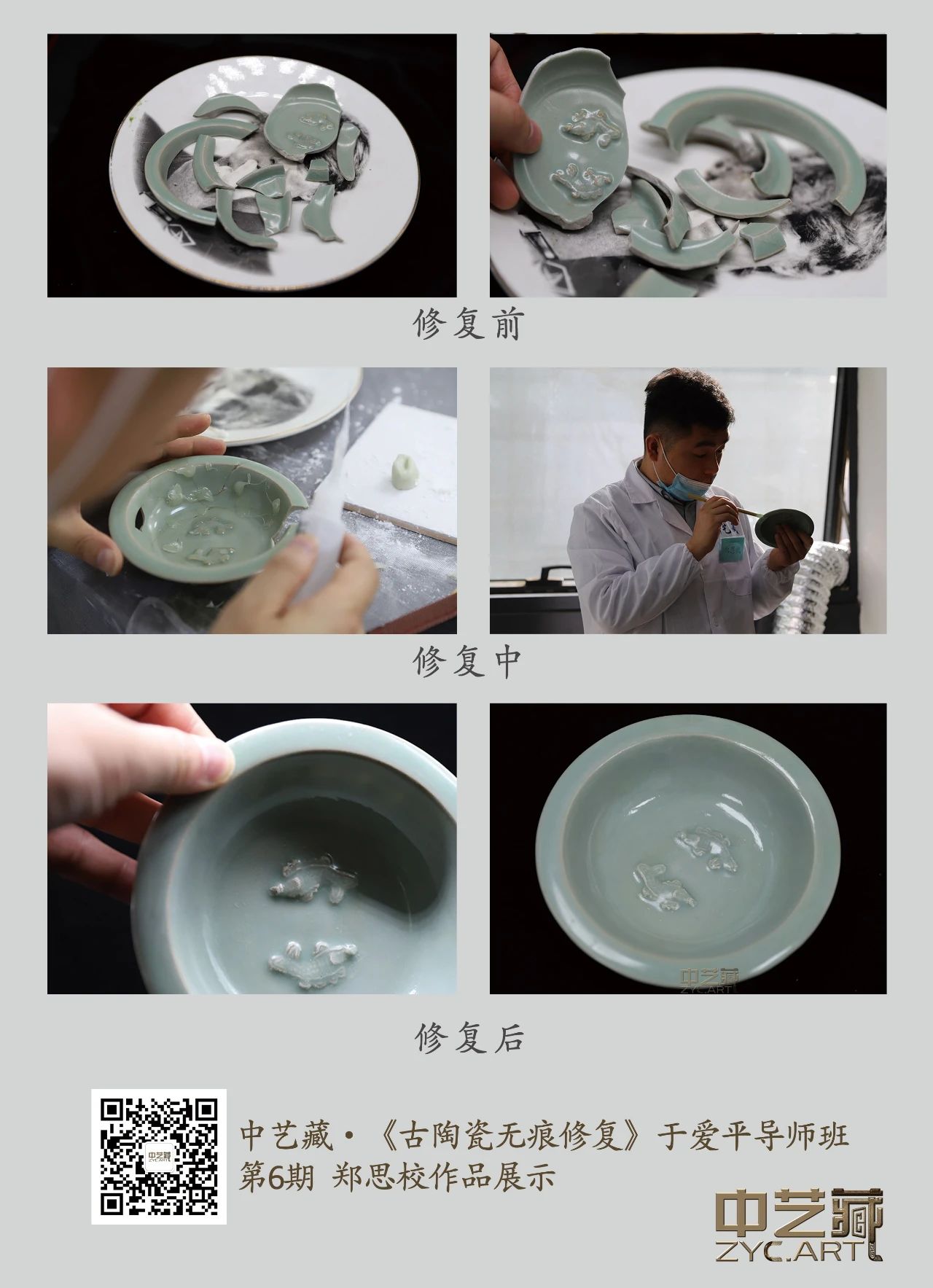 修复前

修复中

中艺藏
ZYC.ART

修复后

中艺藏

中艺藏·《古陶瓷无痕修复》于爱平导师班
第6期 郑思校作品展示

中艺藏
ZYC.ART