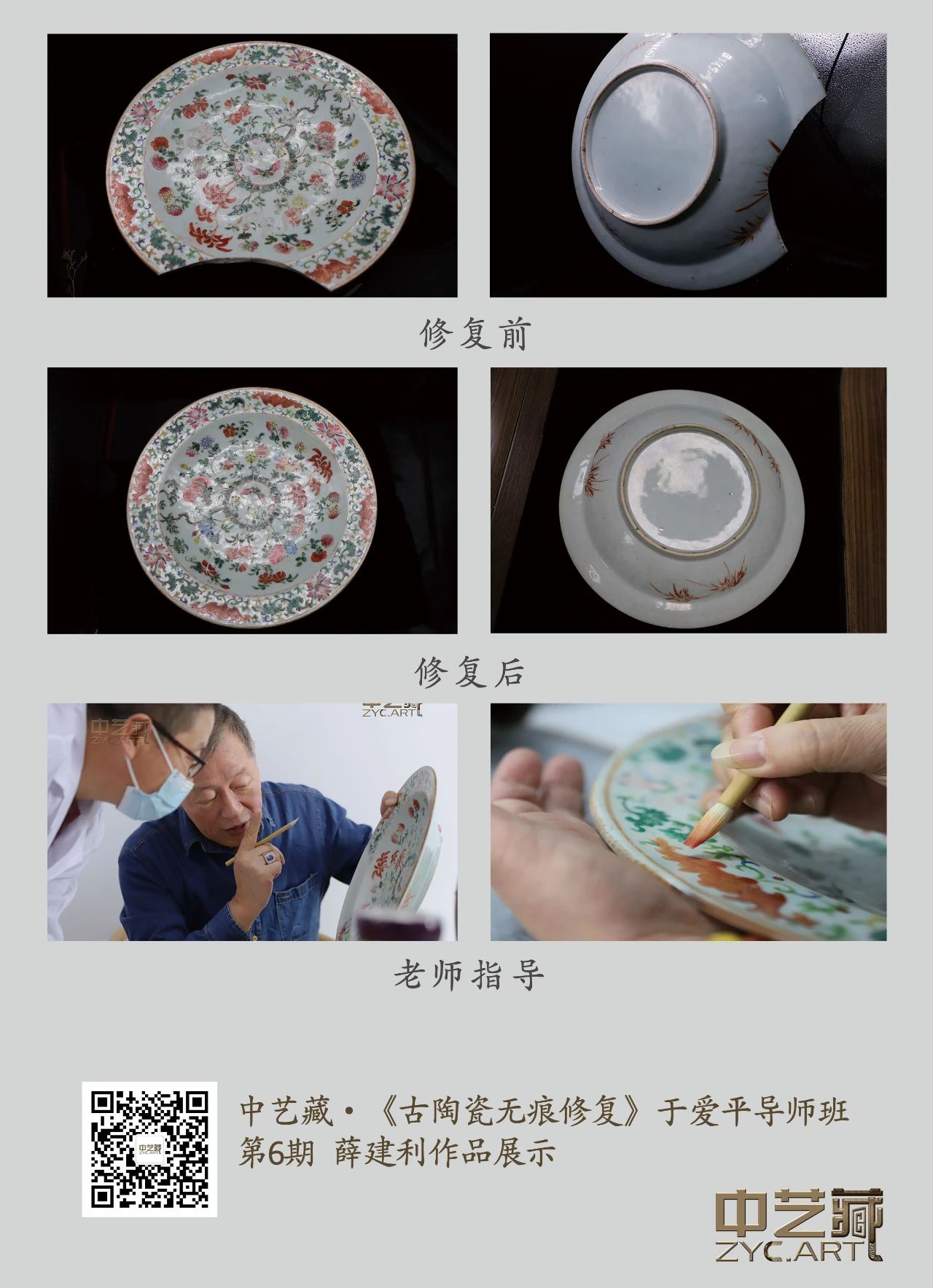 修复前

修复后

中艺藏
ZYC.ART

中艺藏
ZYC.ART

老师指导

中艺藏
ZYC.ART

中艺藏·《古陶瓷无痕修复》于爱平导师班
第6期 薛建利作品展示

中艺藏
ZYC.ART